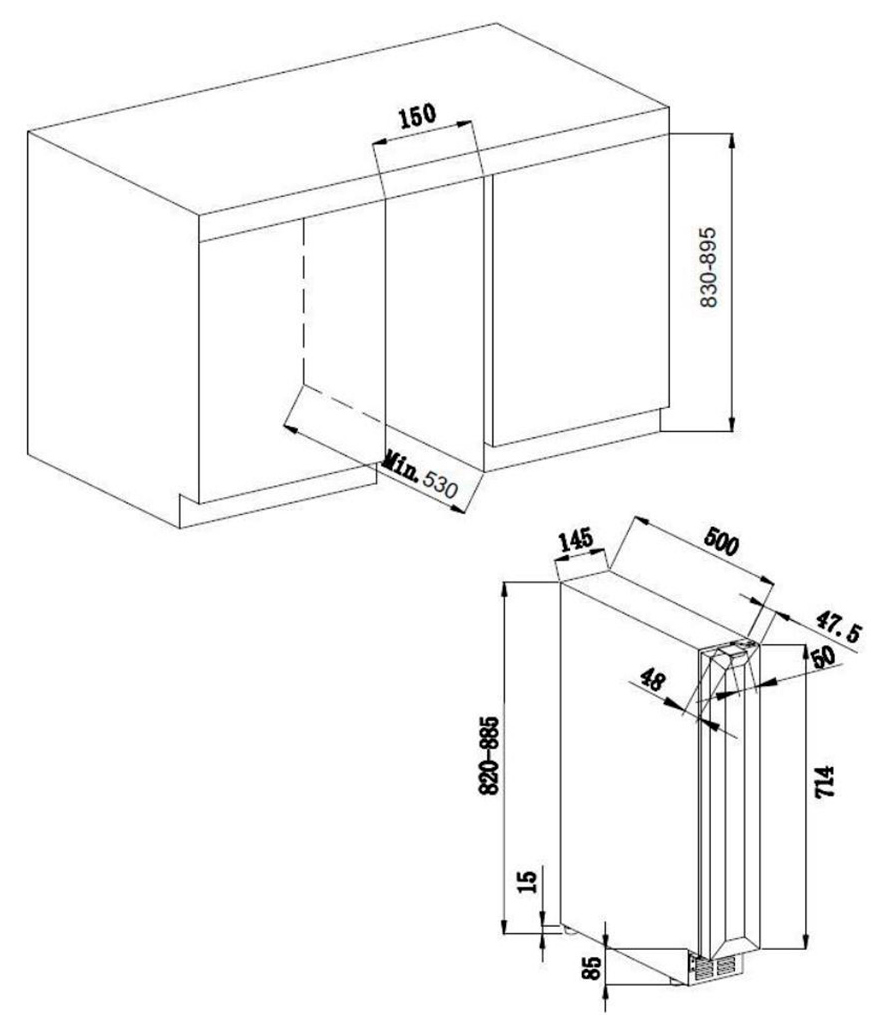 150
830-895
Min. 530
145
500
47.5
50
48
820-885
714
15
85